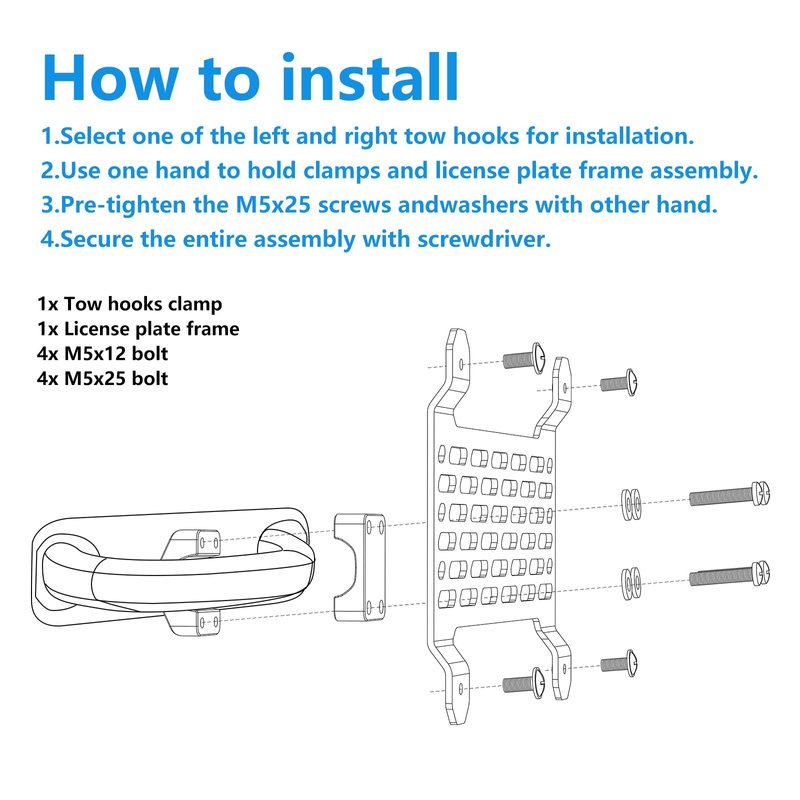 How to install

1.Select one of the left and right tow hooks for installation.
2.Use one hand to hold clamps and license plate frame assembly.
3.Pre-tighten the M5x25 screws andwashers with other hand.
4.Secure the entire assembly with screwdriver.

1x Tow hooks clamp
1x License plate frame
4x M5x12 bolt
4x M5x25 bolt