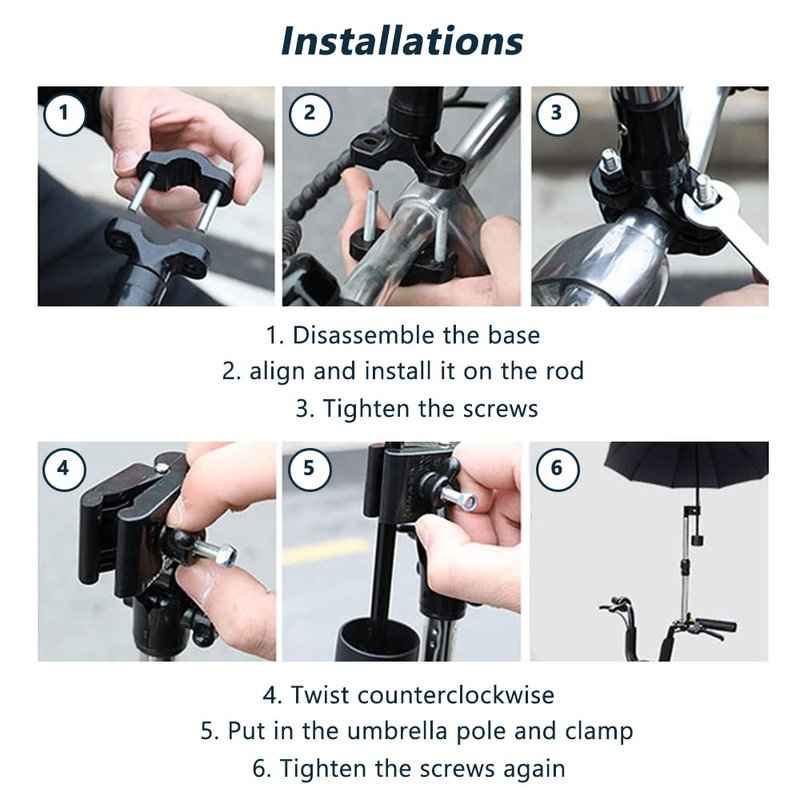 Installations

1

2

3

1. Disassemble the base
2. align and install it on the rod
3. Tighten the screws

4

5

6

4. Twist counterclockwise
5. Put in the umbrella pole and clamp
6. Tighten the screws again