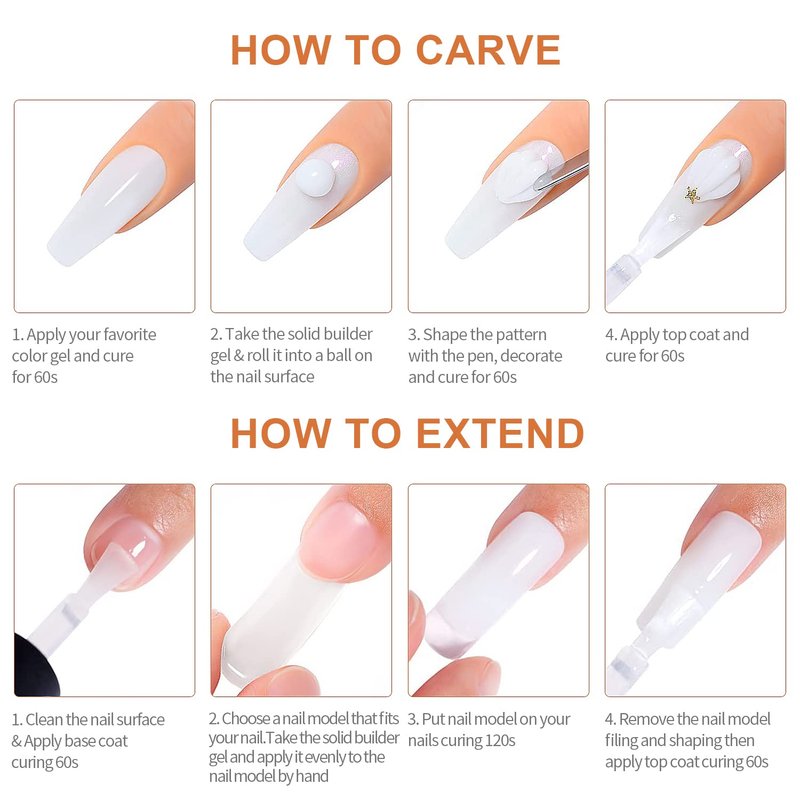 HOW TO CARVE

1. Apply your favorite color gel and cure for 60s

2. Take the solid builder gel & roll it into a ball on the nail surface

3. Shape the pattern with the pen, decorate and cure for 60s

4. Apply top coat and cure for 60s

HOW TO EXTEND

1. Clean the nail surface & Apply base coat curing 60s

2. Choose a nail model that fits your nail.Take the solid builder gel and apply it evenly to the nail model by hand

3. Put nail model on your nails curing 120s

4. Remove the nail model filing and shaping then apply top coat curing 60s