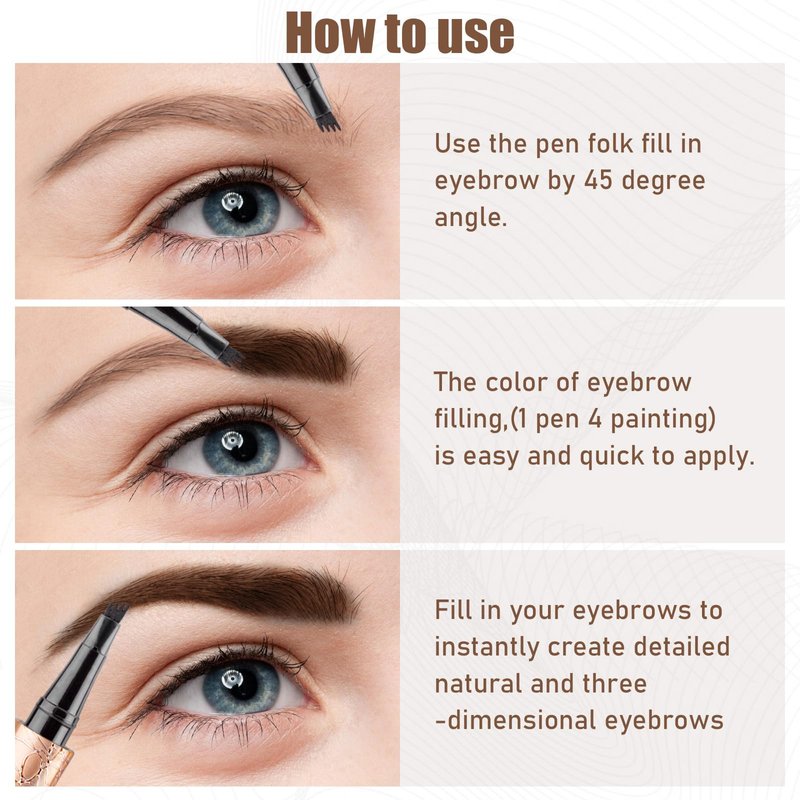 How to use

Use the pen folk fill in eyebrow by 45 degree angle.

The color of eyebrow filling,(1 pen 4 painting) is easy and quick to apply.

Fill in your eyebrows to instantly create detailed natural and three -dimensional eyebrows