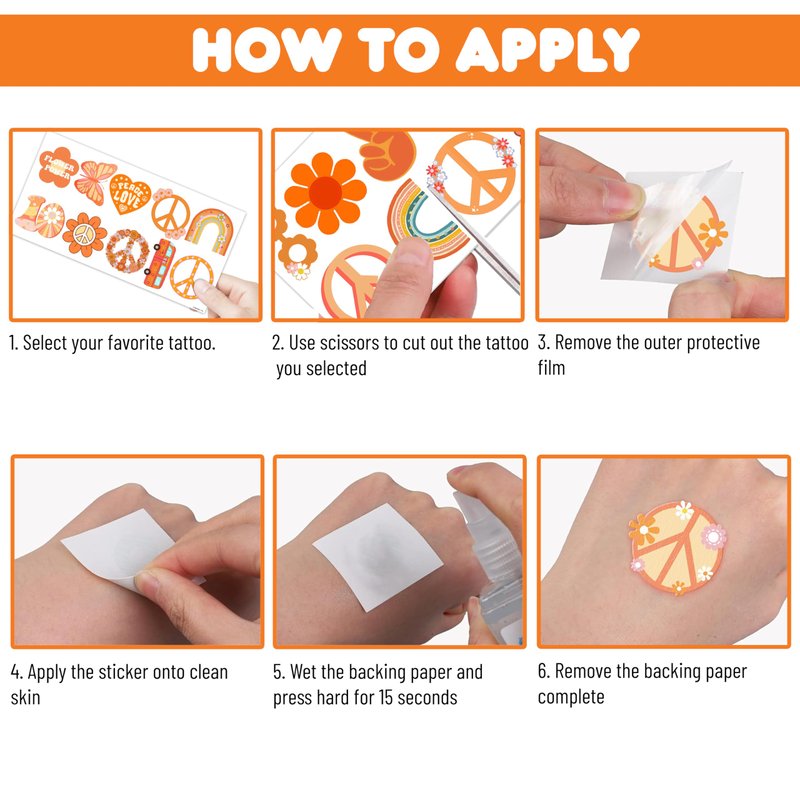 HOW TO APPLY

FLOWER POWER

PEACE LOVE

1. Select your favorite tattoo.

2. Use scissors to cut out the tattoo you selected

3. Remove the outer protective film

4. Apply the sticker onto clean skin

5. Wet the backing paper and press hard for 15 seconds

6. Remove the backing paper complete