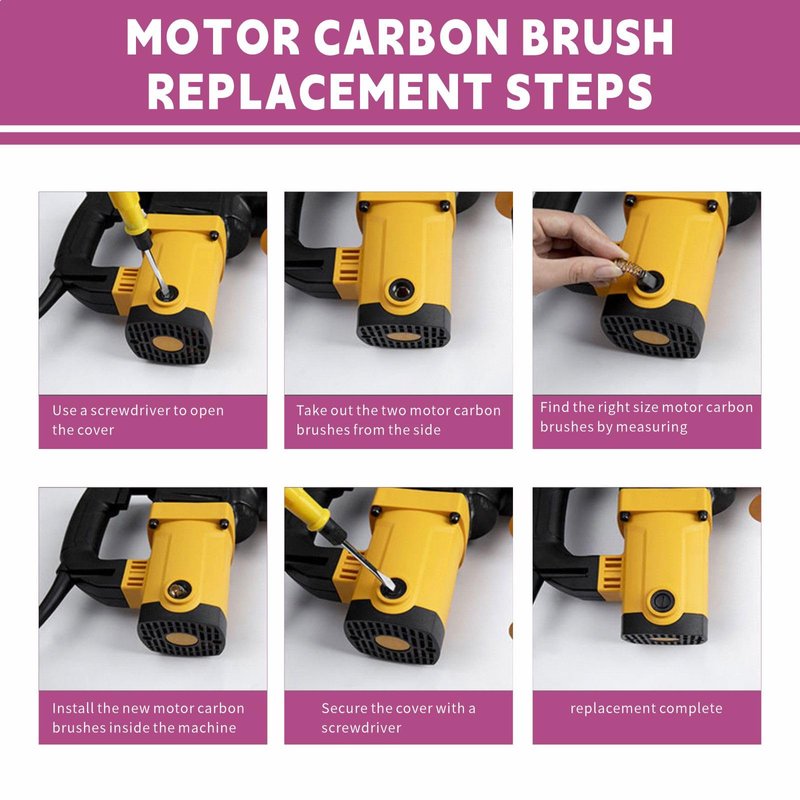 MOTOR CARBON BRUSH REPLACEMENT STEPS

Use a screwdriver to open the cover

Take out the two motor carbon brushes from the side

Find the right size motor carbon brushes by measuring

Install the new motor carbon brushes inside the machine

Secure the cover with a screwdriver

replacement complete