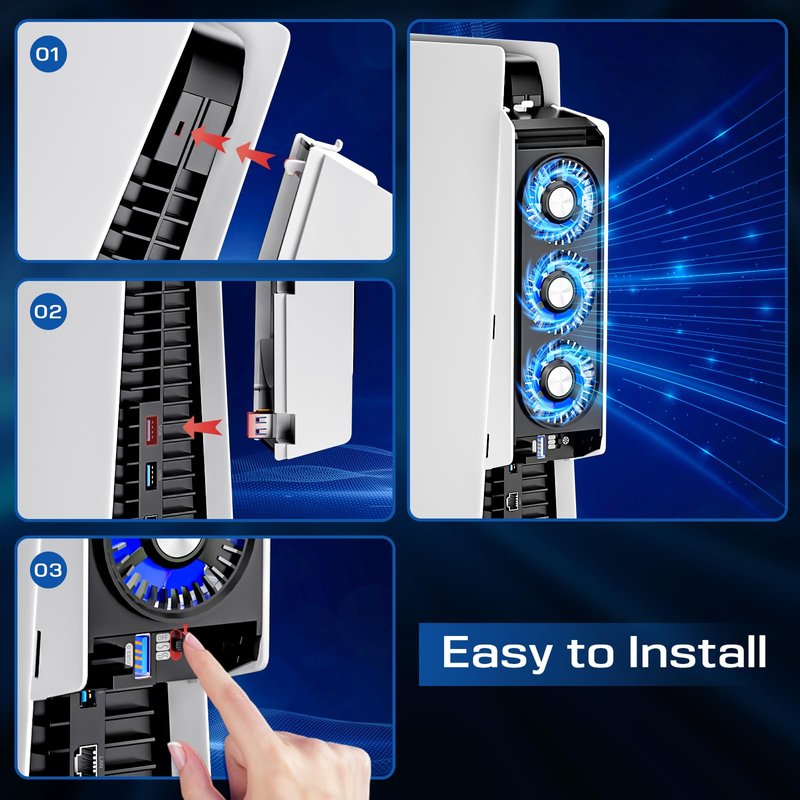 01

02

03

Easy to Install