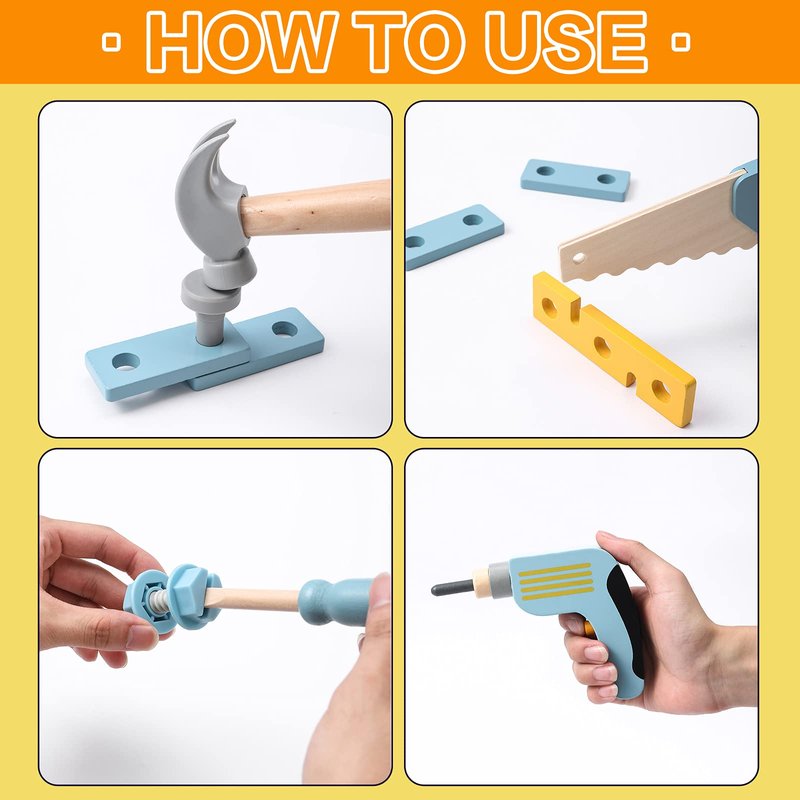 · HOW TO USE ·