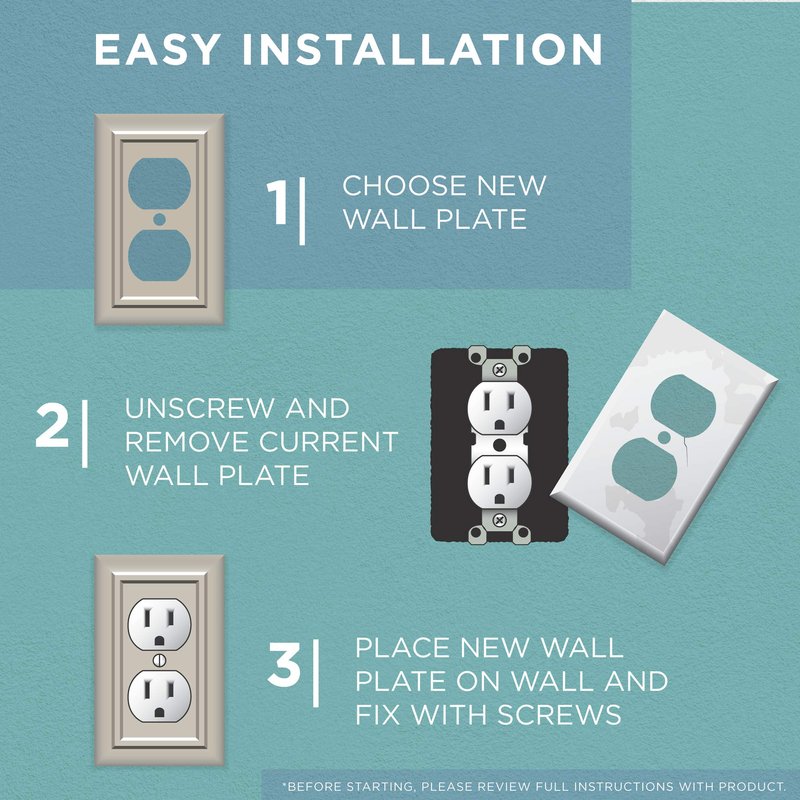 EASY INSTALLATION

1| CHOOSE NEW WALL PLATE

2| UNSCREW AND REMOVE CURRENT WALL PLATE

3| PLACE NEW WALL PLATE ON WALL AND FIX WITH SCREWS

*BEFORE STARTING, PLEASE REVIEW FULL INSTRUCTIONS WITH PRODUCT.