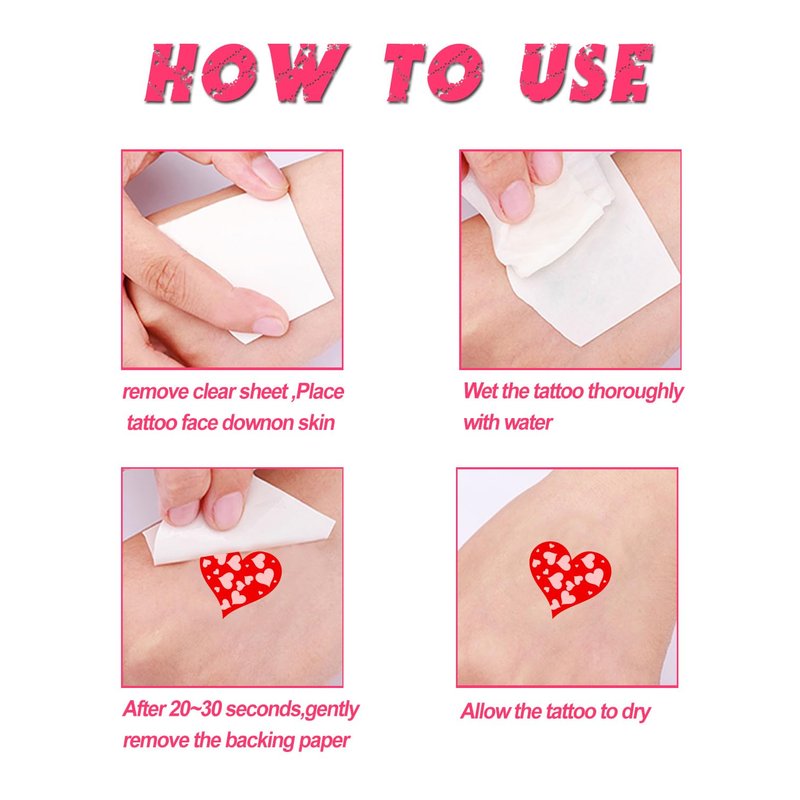 HOW TO USE

remove clear sheet ,Place tattoo face downon skin

Wet the tattoo thoroughly with water

After 20~30 seconds,gently remove the backing paper

Allow the tattoo to dry