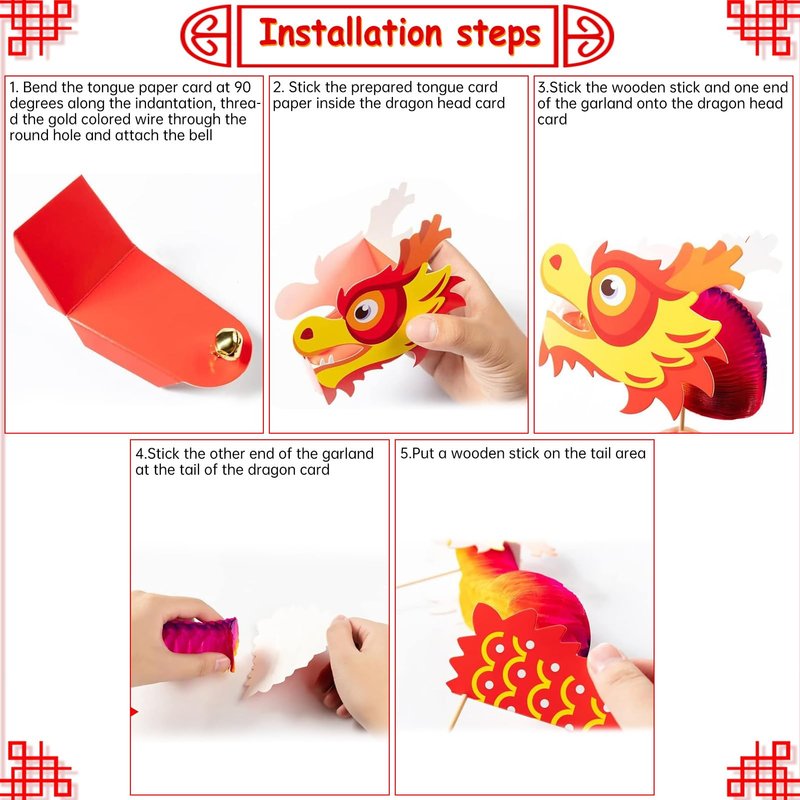 Installation steps

1. Bend the tongue paper card at 90 degrees along the indantation, thread the gold colored wire through the round hole and attach the bell

2. Stick the prepared tongue card paper inside the dragon head card

3.Stick the wooden stick and one end of the garland onto the dragon head card

4.Stick the other end of the garland at the tail of the dragon card

5.Put a wooden stick on the tail area