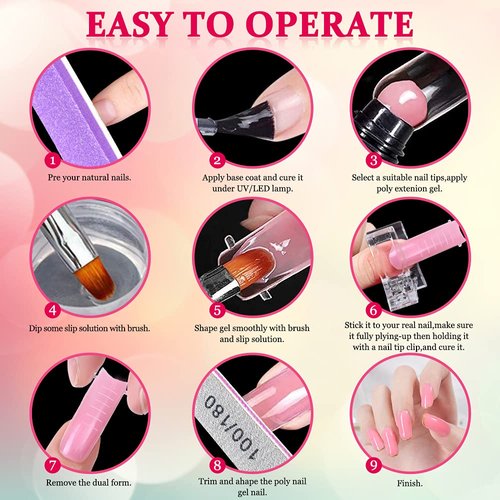 EASY TO OPERATE

1
Pre your natural nails.

2
Apply base coat and cure it under UV/LED lamp.

3
Select a suitable nail tips,apply poly extenion gel.

4
Dip some slip solution with brush.

5
Shape gel smoothly with brush and slip solution.

6
Stick it to your real nail,make sure it fully plying-up then holding it with a nail tip clip,and cure it.

7
Remove the dual form.

100/180

8
Trim and ahape the poly nail gel nail.

9
Finish.