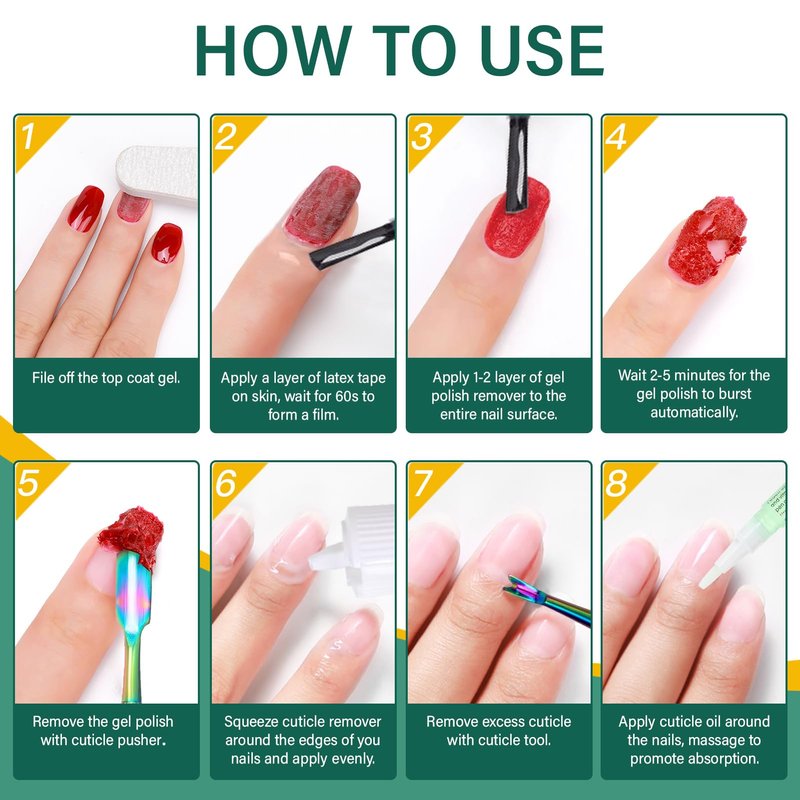 HOW TO USE

1
File off the top coat gel.

2
Apply a layer of latex tape on skin, wait for 60s to form a film.

3
Apply 1-2 layer of gel polish remover to the entire nail surface.

4
Wait 2-5 minutes for the gel polish to burst automatically.

5
Remove the gel polish with cuticle pusher.

6
Squeeze cuticle remover around the edges of you nails and apply evenly.

7
Remove excess cuticle with cuticle tool.

8
Apply cuticle oil around the nails, massage to promote absorption.