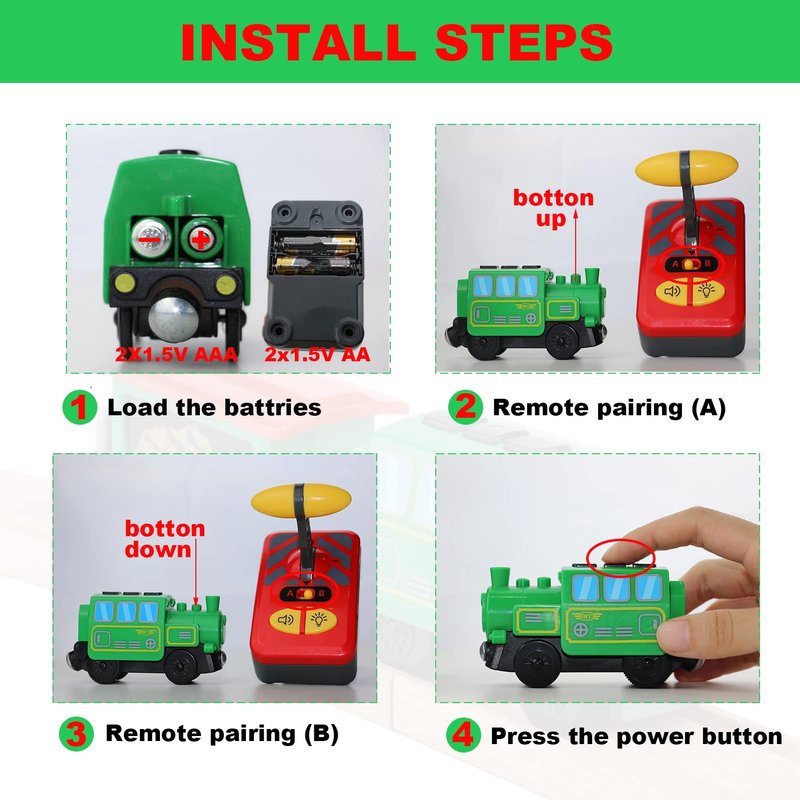 INSTALL STEPS

2X1.5V AAA 2x1.5V AA

1 Load the battries

botton up

A B

2 Remote pairing (A)

botton down

A B

3 Remote pairing (B)

4 Press the power button