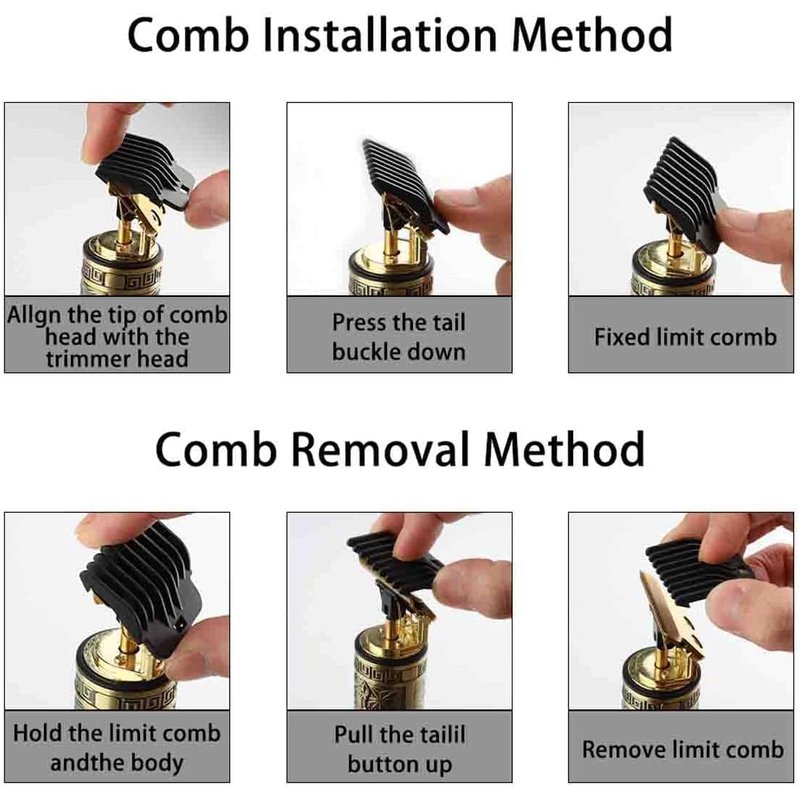 Comb Installation Method

Allgn the tip of comb head with the trimmer head

Press the tail buckle down

Fixed limit cormb

Comb Removal Method

Hold the limit comb andthe body

Pull the tailil button up

Remove limit comb