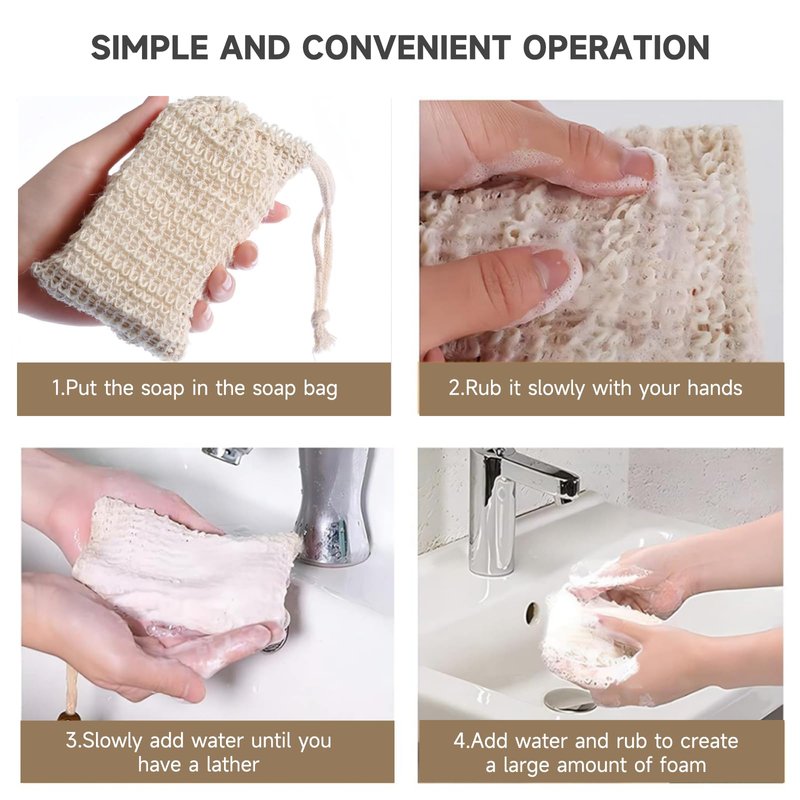 SIMPLE AND CONVENIENT OPERATION

1.Put the soap in the soap bag

2.Rub it slowly with your hands

3.Slowly add water until you have a lather

4.Add water and rub to create a large amount of foam