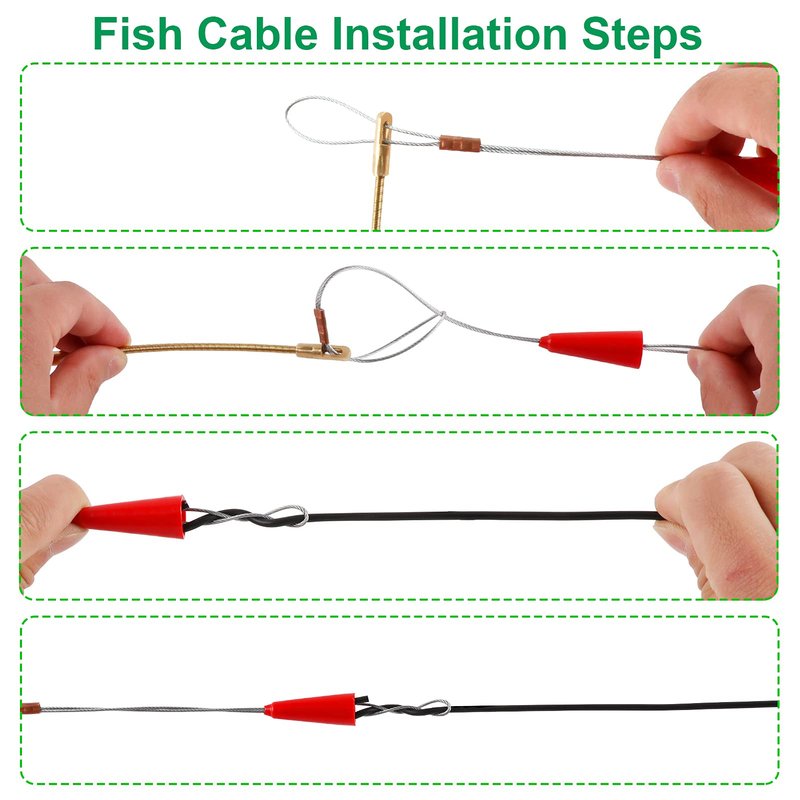 Fish Cable Installation Steps