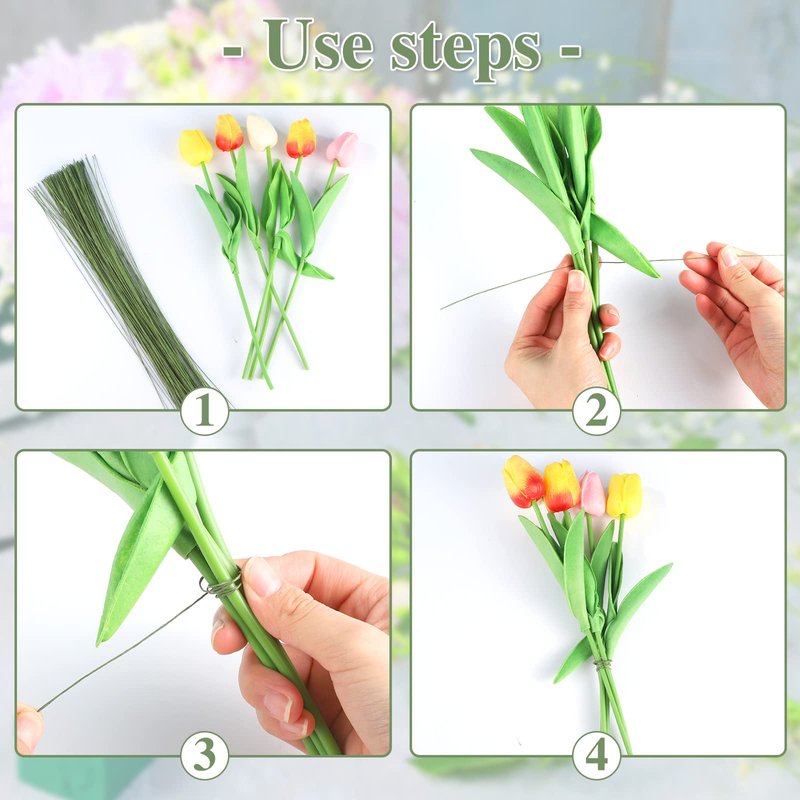 - Use steps -

1

2

3

4