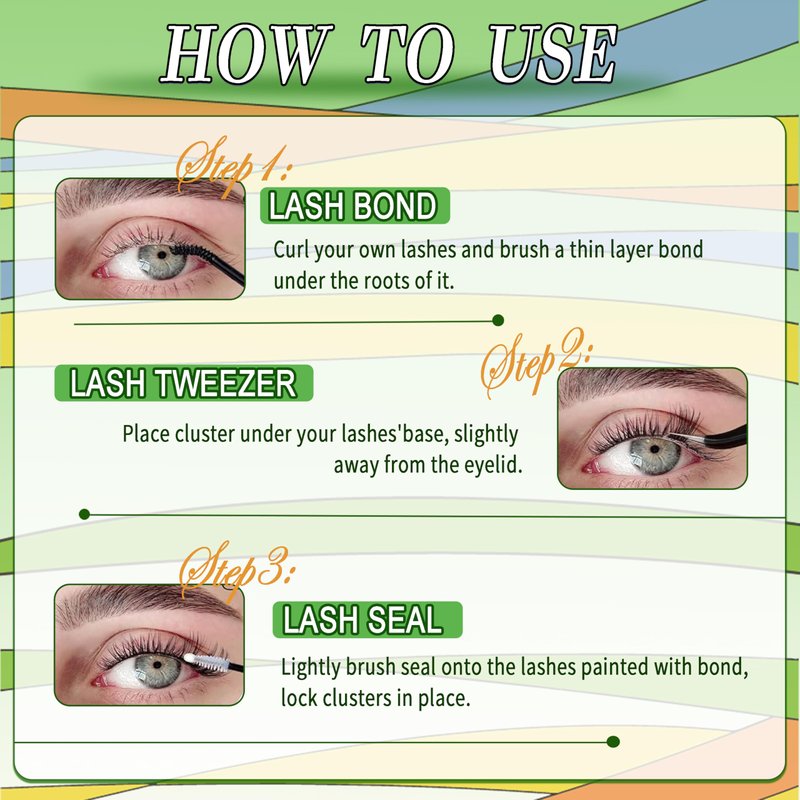 HOW TO USE

Step 1:

LASH BOND

Curl your own lashes and brush a thin layer bond under the roots of it.

Step 2:

LASH TWEEZER

Place cluster under your lashes'base, slightly away from the eyelid.

Step 3:

LASH SEAL

Lightly brush seal onto the lashes painted with bond, lock clusters in place.