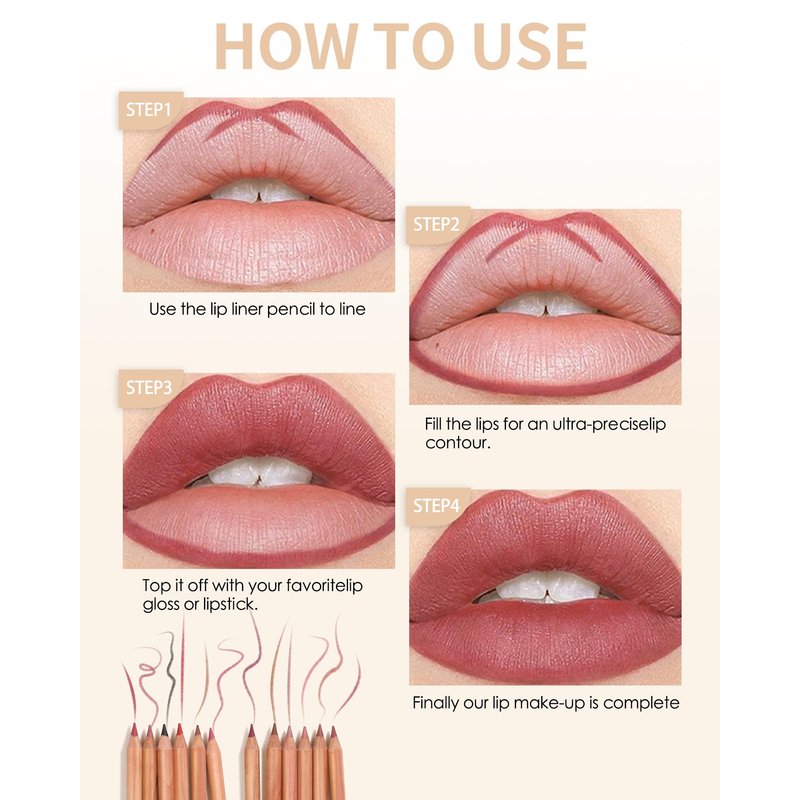 HOW TO USE

STEP1

Use the lip liner pencil to line

STEP2

Fill the lips for an ultra-preciselip contour.

STEP3

Top it off with your favoritelip gloss or lipstick.

STEP4

Finally our lip make-up is complete