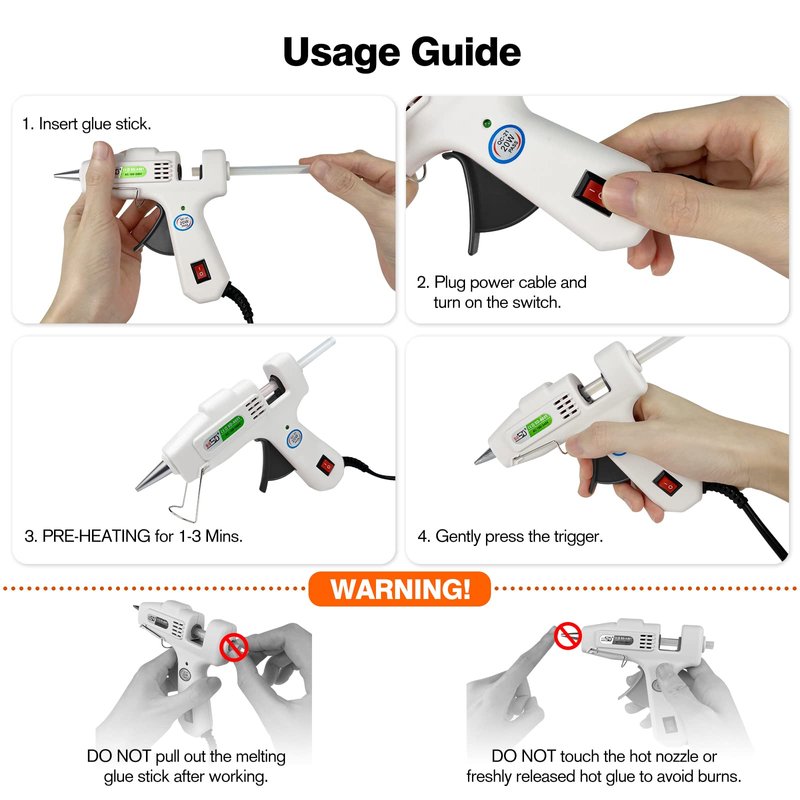 Usage Guide

1. Insert glue stick.

QC 20W PASS

2. Plug power cable and turn on the switch.

3. PRE-HEATING for 1-3 Mins.

4. Gently press the trigger.

WARNING!

DO NOT pull out the melting glue stick after working.

DO NOT touch the hot nozzle or freshly released hot glue to avoid burns.