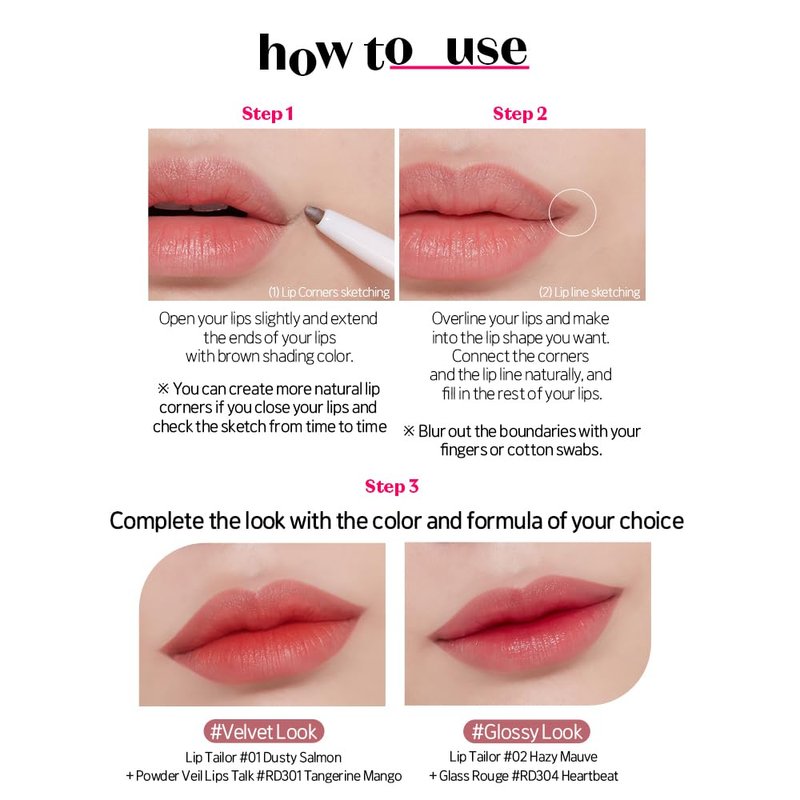 how to use

Step 1

(1) Lip Corners sketching

Open your lips slightly and extend the ends of your lips with brown shading color.

※ You can create more natural lip corners if you close your lips and check the sketch from time to time

Step 2

(2) Lip line sketching

Overline your lips and make into the lip shape you want. Connect the corners and the lip line naturally, and fill in the rest of your lips.

※ Blur out the boundaries with your fingers or cotton swabs.

Step 3

Complete the look with the color and formula of your choice

#Velvet Look

Lip Tailor #01 Dusty Salmon + Powder Veil Lips Talk #RD301 Tangerine Mango

#Glossy Look

Lip Tailor #02 Hazy Mauve + Glass Rouge #RD304 Heartbeat