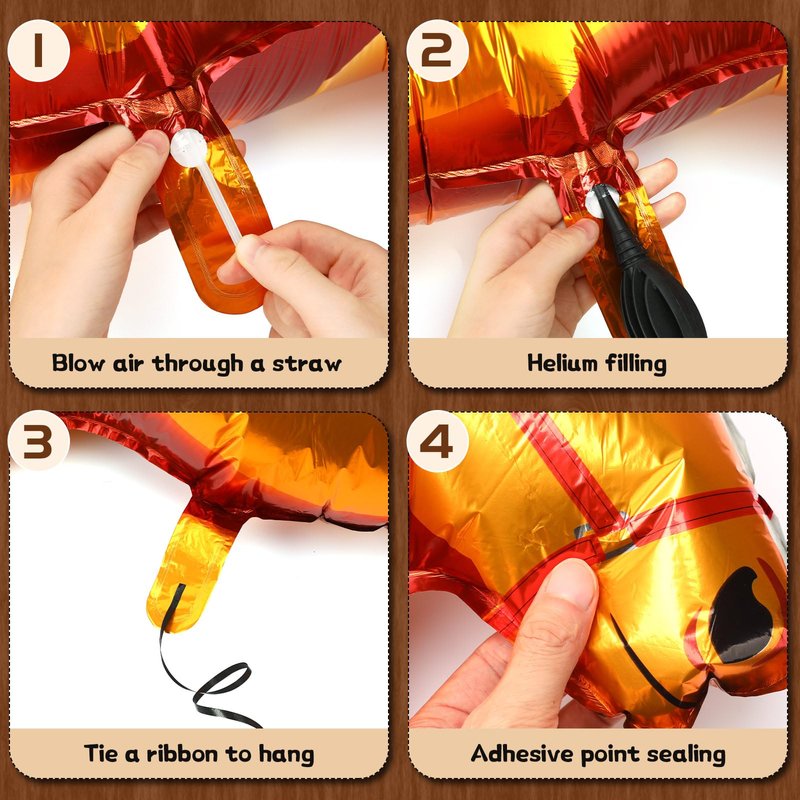 1
Blow air through a straw

2
Helium filling

3
Tie a ribbon to hang

4
Adhesive point sealing