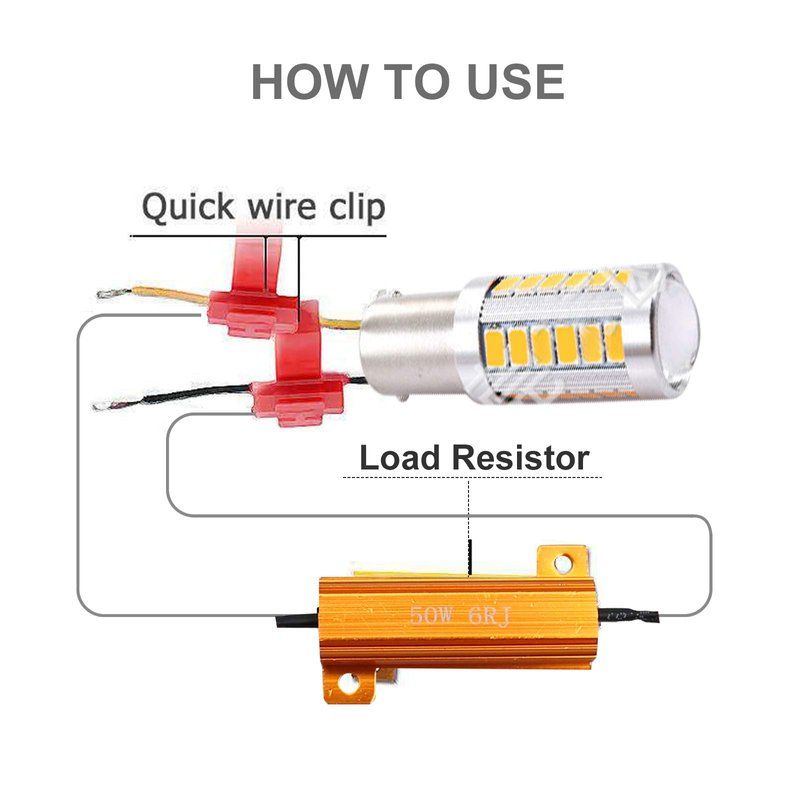 HOW TO USE

Quick wire clip

Load Resistor

50W 6RJ