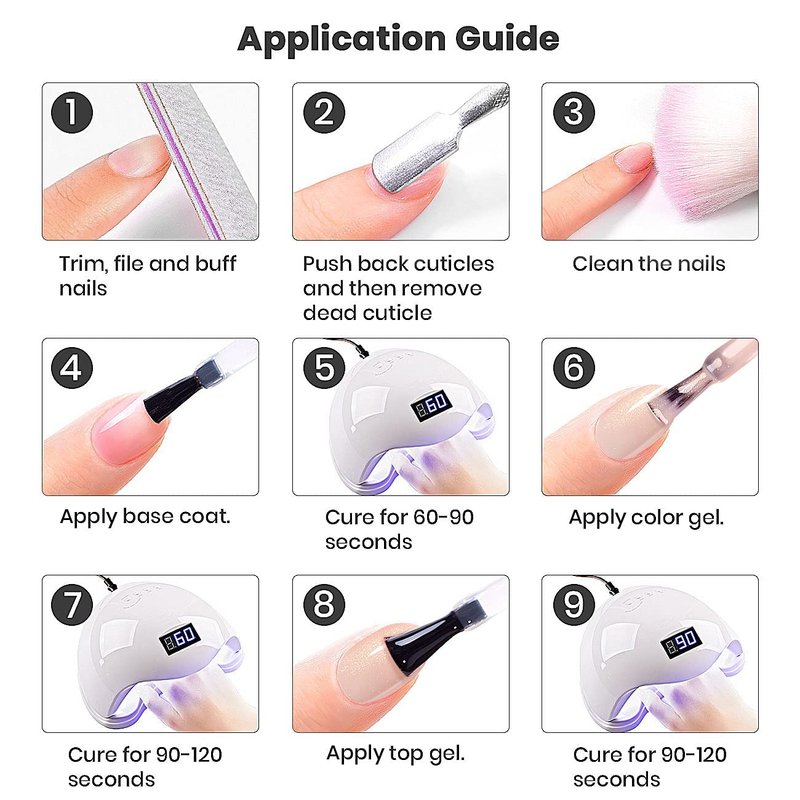 Application Guide

1
Trim, file and buff nails

2
Push back cuticles and then remove dead cuticle

3
Clean the nails

4
Apply base coat.

5
60
Cure for 60-90 seconds

6
Apply color gel.

7
60
Cure for 90-120 seconds

8
Apply top gel.

9
90
Cure for 90-120 seconds