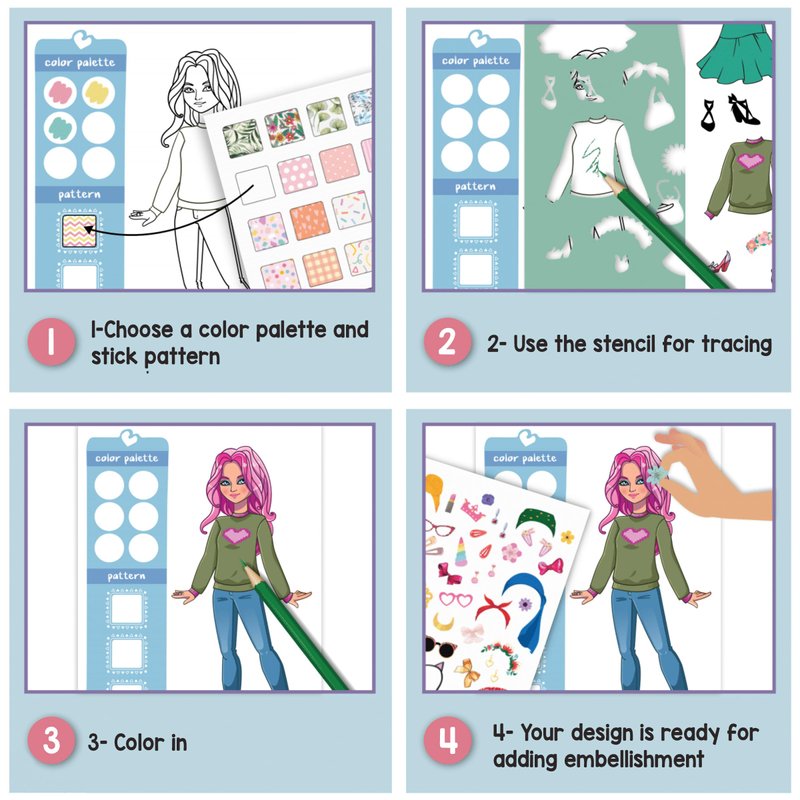 color palette

pattern

1

1-Choose a color palette and stick pattern

color palette

pattern

2

2- Use the stencil for tracing

color palette

pattern

3

3- Color in

color palette

4

4- Your design is ready for adding embellishment