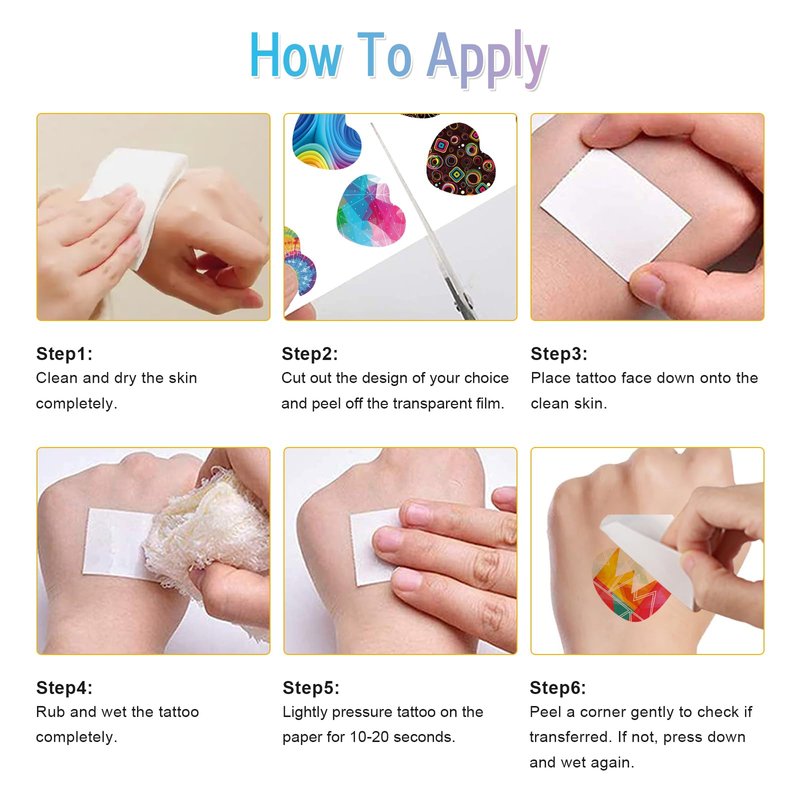 How To Apply

Step1:
Clean and dry the skin completely.

Step2:
Cut out the design of your choice and peel off the transparent film.

Step3:
Place tattoo face down onto the clean skin.

Step4:
Rub and wet the tattoo completely.

Step5:
Lightly pressure tattoo on the paper for 10-20 seconds.

Step6:
Peel a corner gently to check if transferred. If not, press down and wet again.