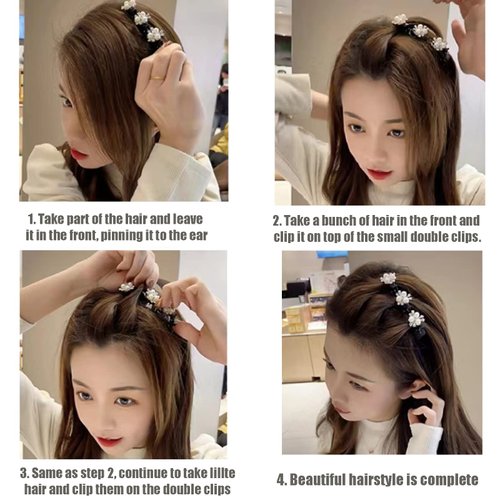 1. Take part of the hair and leave it in the front, pinning it to the ear

2. Take a bunch of hair in the front and clip it on top of the small double clips.

3. Same as step 2, continue to take lillte hair and clip them on the double clips

4. Beautiful hairstyle is complete