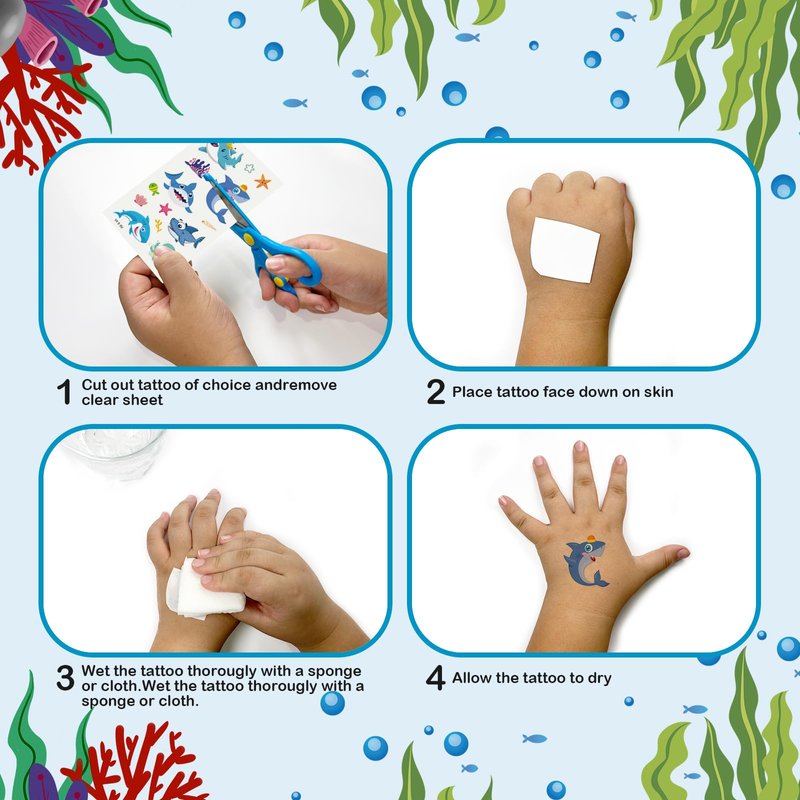 1 Cut out tattoo of choice andremove clear sheet

2 Place tattoo face down on skin

3 Wet the tattoo thorougly with a sponge or cloth.Wet the tattoo thorougly with a sponge or cloth.

4 Allow the tattoo to dry