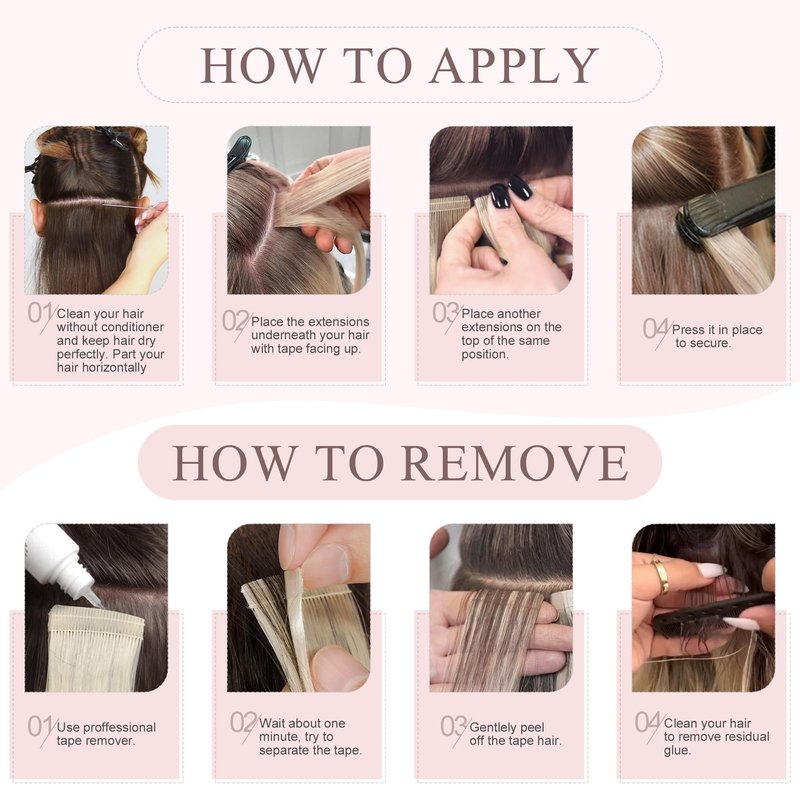 HOW TO APPLY

01 Clean your hair without conditioner and keep hair dry perfectly. Part your hair horizontally

02 Place the extensions underneath your hair with tape facing up.

03 Place another extensions on the top of the same position.

04 Press it in place to secure.

HOW TO REMOVE

01 Use proffessional tape remover.

02 Wait about one minute, try to separate the tape.

03 Gentlely peel off the tape hair.

04 Clean your hair to remove residual glue.