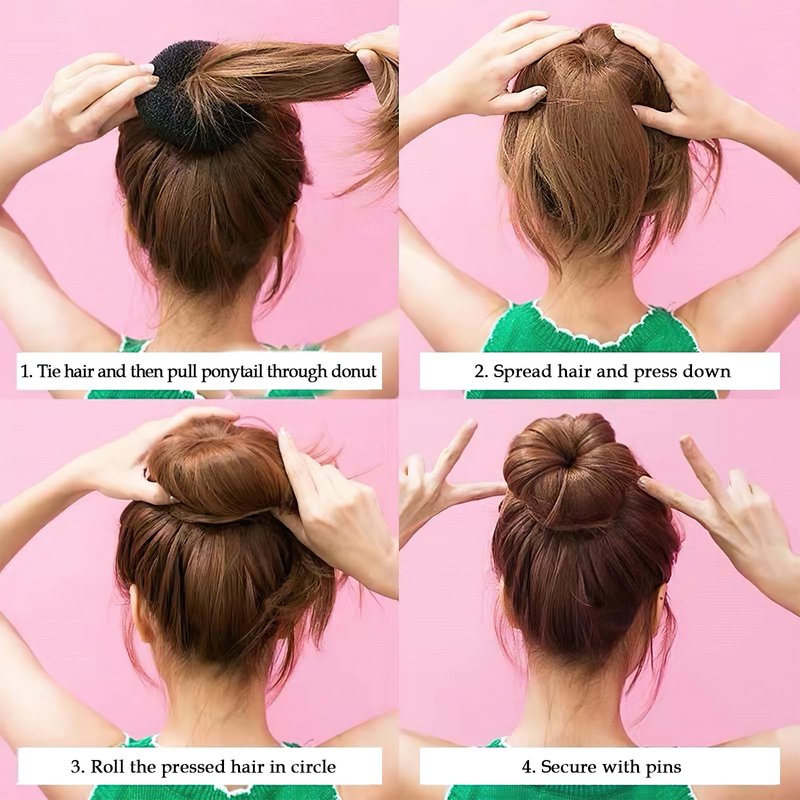 1. Tie hair and then pull ponytail through donut

2. Spread hair and press down

3. Roll the pressed hair in circle

4. Secure with pins