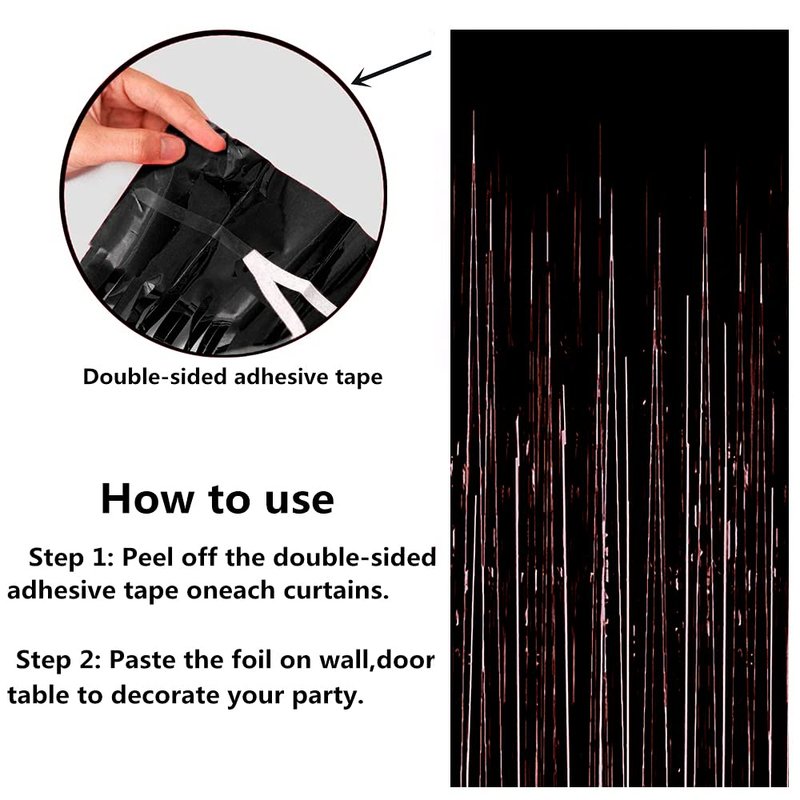 Double-sided adhesive tape

How to use

Step 1: Peel off the double-sided adhesive tape oneach curtains.

Step 2: Paste the foil on wall,door table to decorate your party.