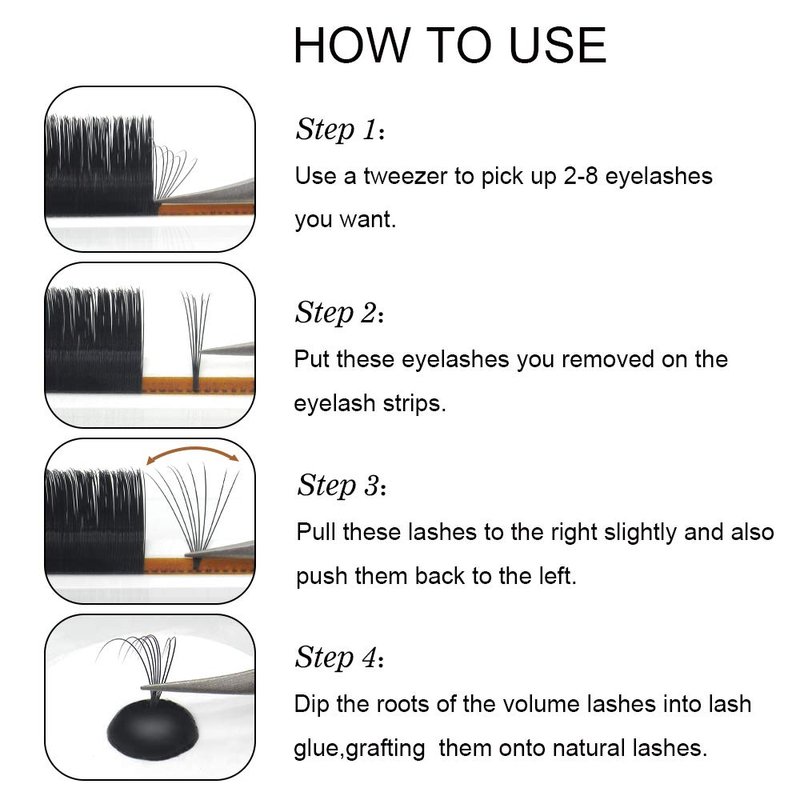 HOW TO USE

Step 1:
Use a tweezer to pick up 2-8 eyelashes you want.

Step 2:
Put these eyelashes you removed on the eyelash strips.

Step 3:
Pull these lashes to the right slightly and also push them back to the left.

Step 4:
Dip the roots of the volume lashes into lash glue,grafting them onto natural lashes.