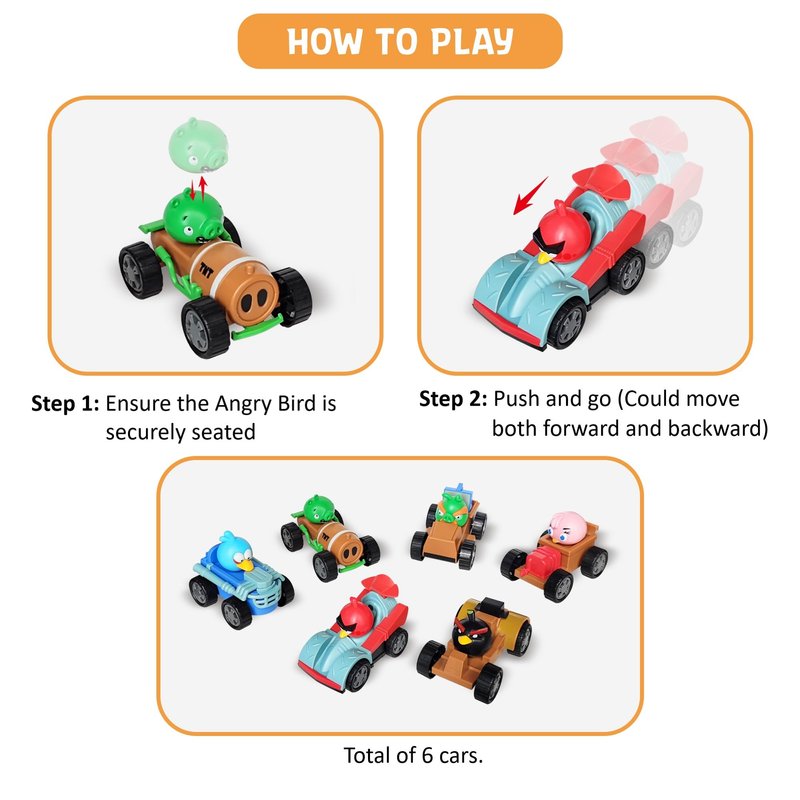 HOW TO PLAY

TNT

Step 1: Ensure the Angry Bird is securely seated

Step 2: Push and go (Could move both forward and backward)

Total of 6 cars.