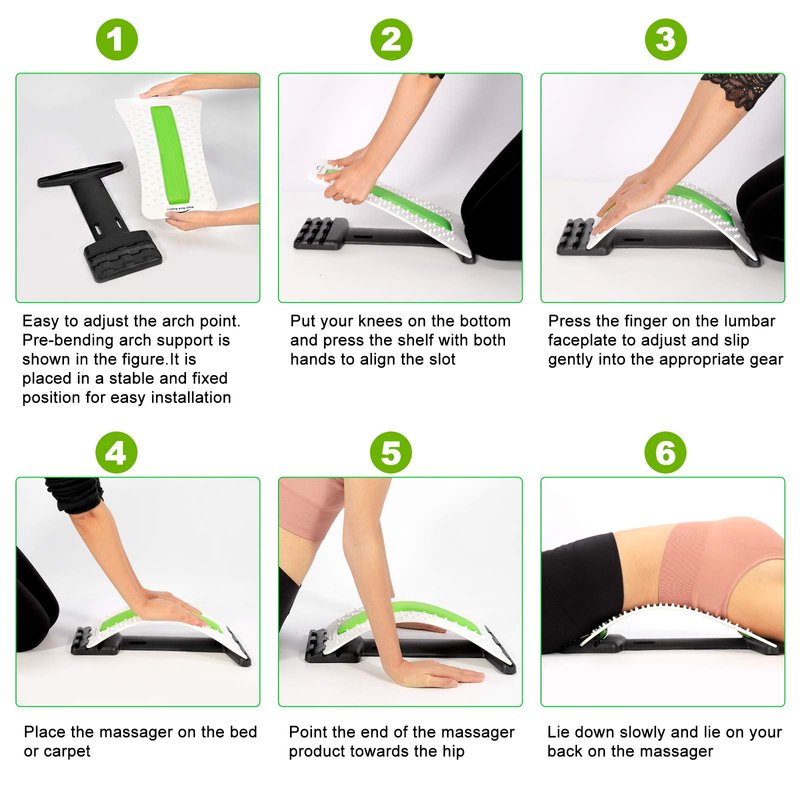 1

Easy to adjust the arch point. Pre-bending arch support is shown in the figure.It is placed in a stable and fixed position for easy installation

2

Put your knees on the bottom and press the shelf with both hands to align the slot

3

Press the finger on the lumbar faceplate to adjust and slip gently into the appropriate gear

4

Place the massager on the bed or carpet

5

Point the end of the massager product towards the hip

6

Lie down slowly and lie on your back on the massager