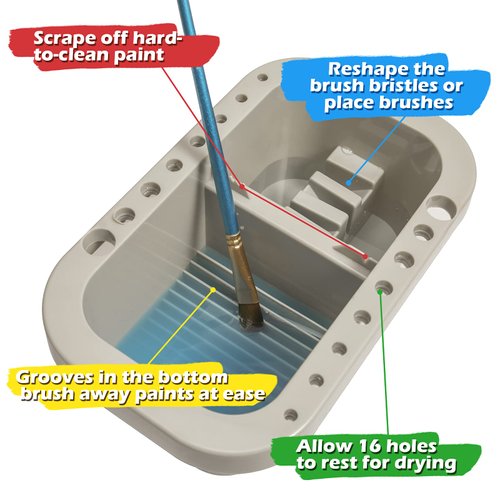 Scrape off hard-to-clean paint

Reshape the brush bristles or place brushes

Grooves in the bottom brush away paints at ease

Allow 16 holes to rest for drying