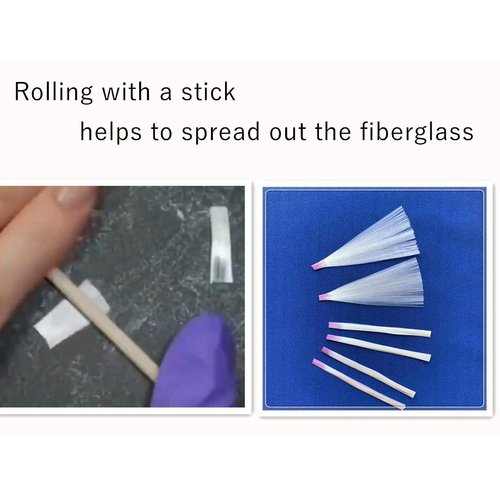 Rolling with a stick

helps to spread out the fiberglass