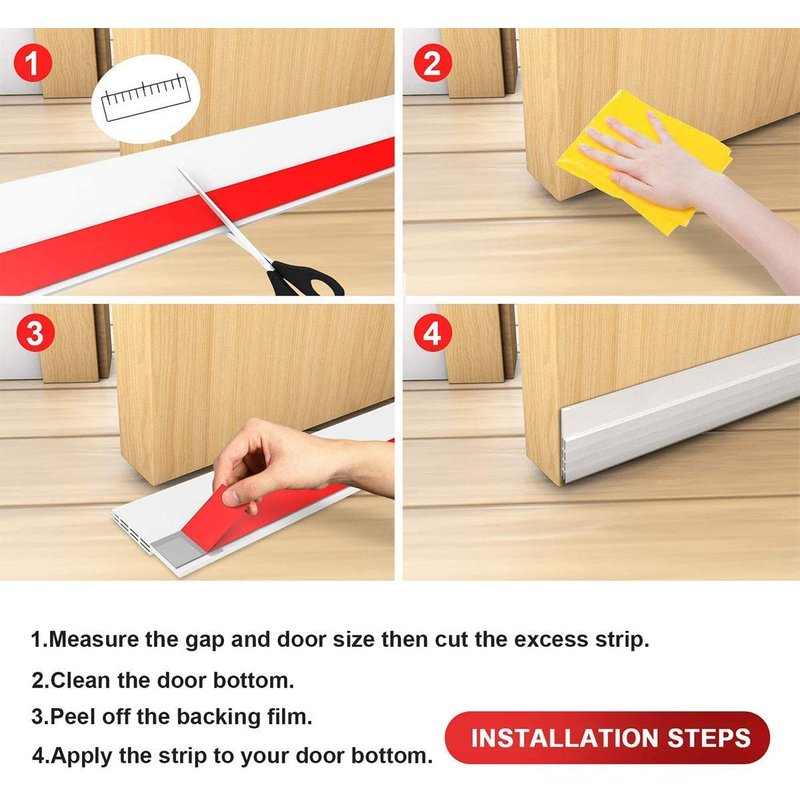 1

2

3

4

1.Measure the gap and door size then cut the excess strip.

2.Clean the door bottom.

3.Peel off the backing film.

4.Apply the strip to your door bottom.

INSTALLATION STEPS