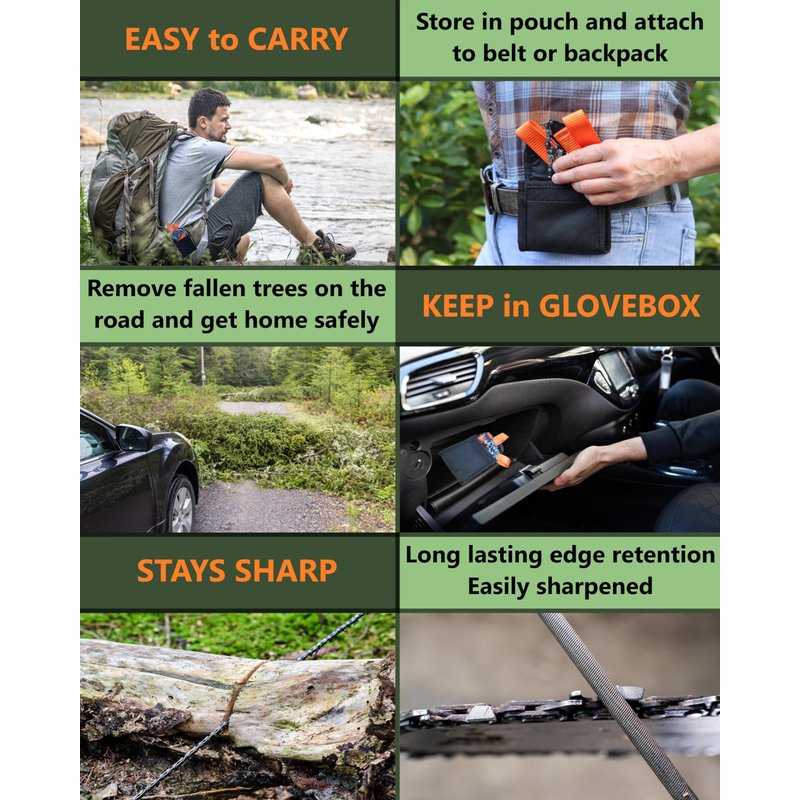 EASY to CARRY

Store in pouch and attach to belt or backpack

Remove fallen trees on the road and get home safely

KEEP in GLOVEBOX

STAYS SHARP

Long lasting edge retention
Easily sharpened