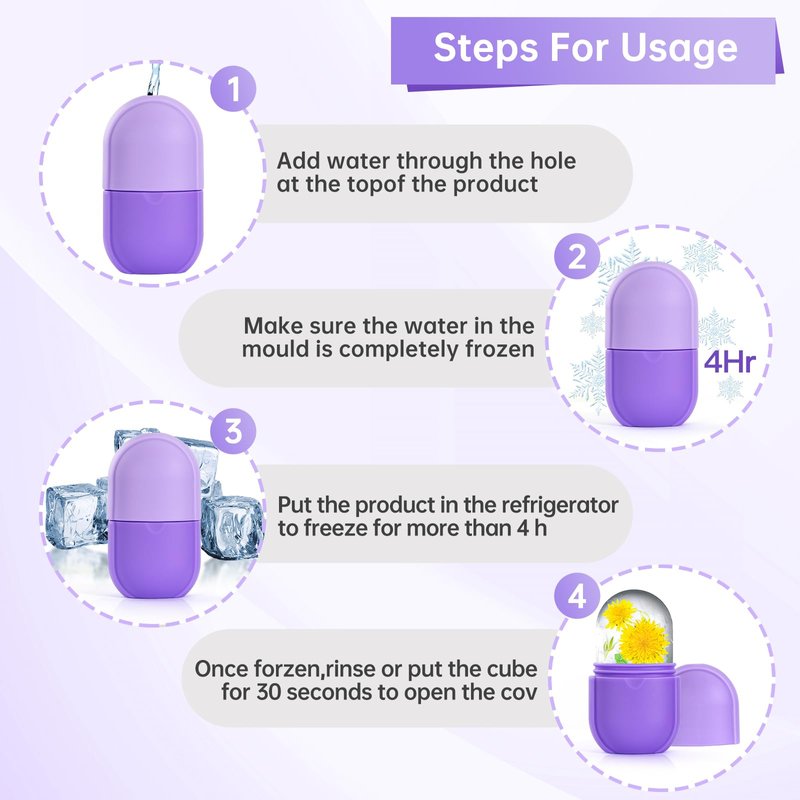 Steps For Usage

1

Add water through the hole at the topof the product

2

Make sure the water in the mould is completely frozen

4Hr

3

Put the product in the refrigerator to freeze for more than 4 h

4

Once forzen,rinse or put the cube for 30 seconds to open the cov