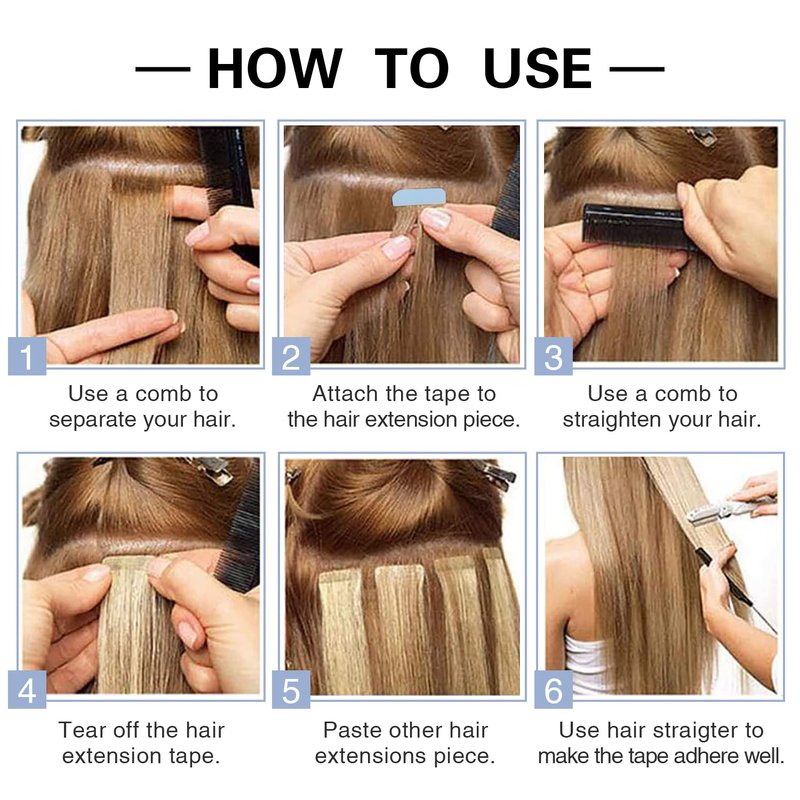 — HOW TO USE —

1
Use a comb to separate your hair.

2
Attach the tape to the hair extension piece.

3
Use a comb to straighten your hair.

4
Tear off the hair extension tape.

5
Paste other hair extensions piece.

6
Use hair straigter to make the tape adhere well.