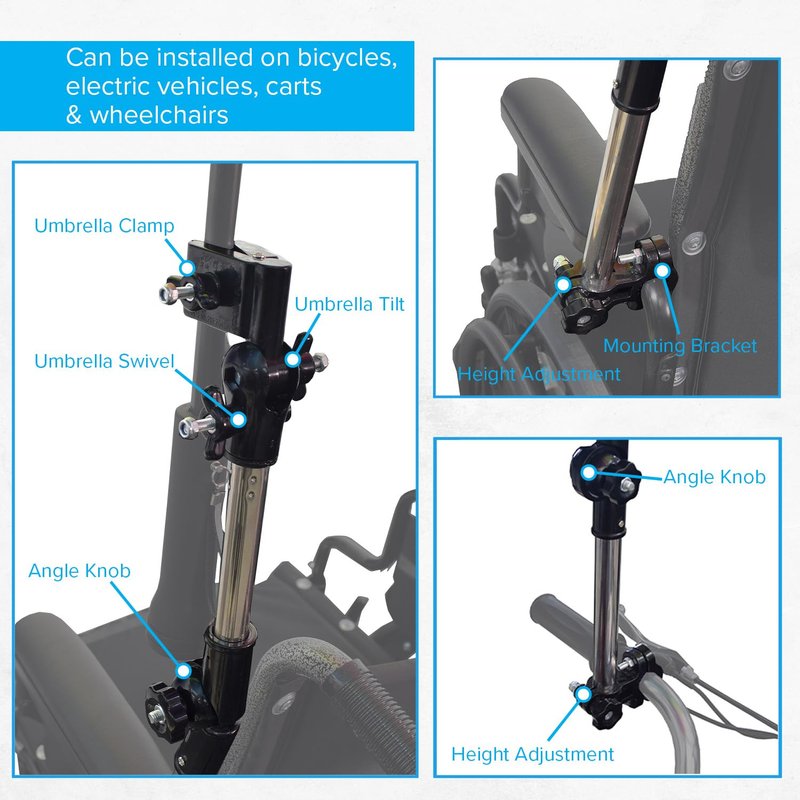 Can be installed on bicycles, electric vehicles, carts & wheelchairs

Umbrella Clamp

Umbrella Tilt

Umbrella Swivel

Angle Knob

Height Adjustment

Mounting Bracket

Angle Knob

Height Adjustment