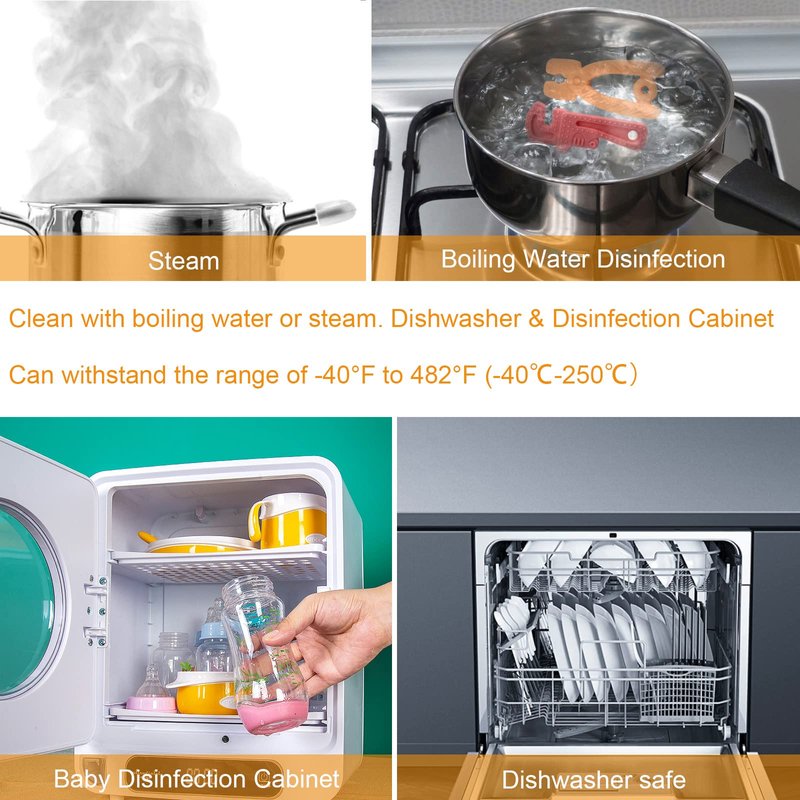 Steam

Boiling Water Disinfection

Clean with boiling water or steam. Dishwasher & Disinfection Cabinet

Can withstand the range of -40°F to 482°F (-40℃-250℃)

Baby Disinfection Cabinet

Dishwasher safe