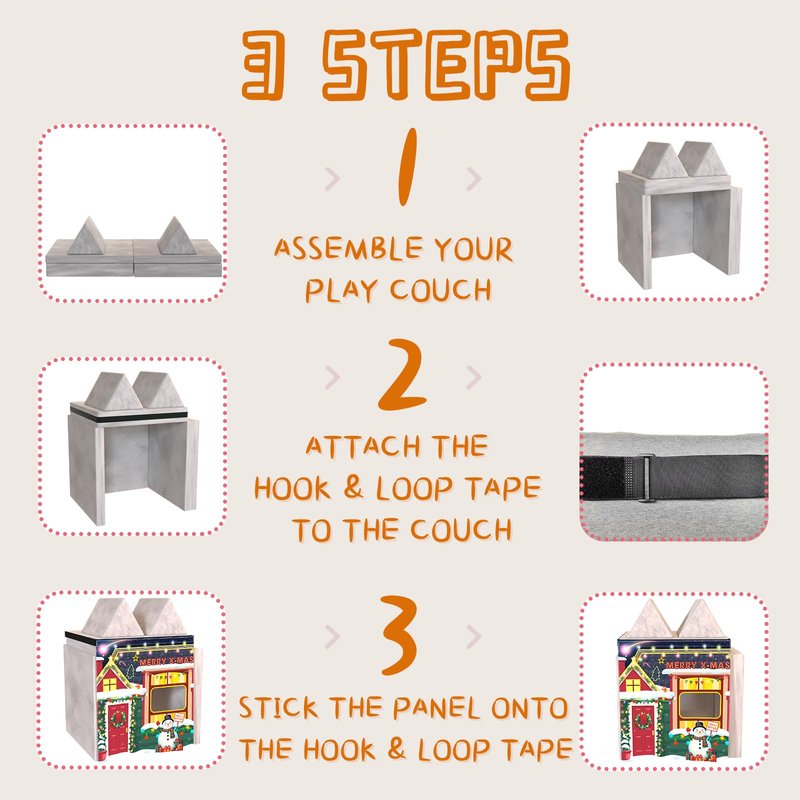 3 STEPS

1

ASSEMBLE YOUR PLAY COUCH

2

ATTACH THE HOOK & LOOP TAPE TO THE COUCH

3

STICK THE PANEL ONTO THE HOOK & LOOP TAPE

MERRY X-MAS

MERRY X-MAS