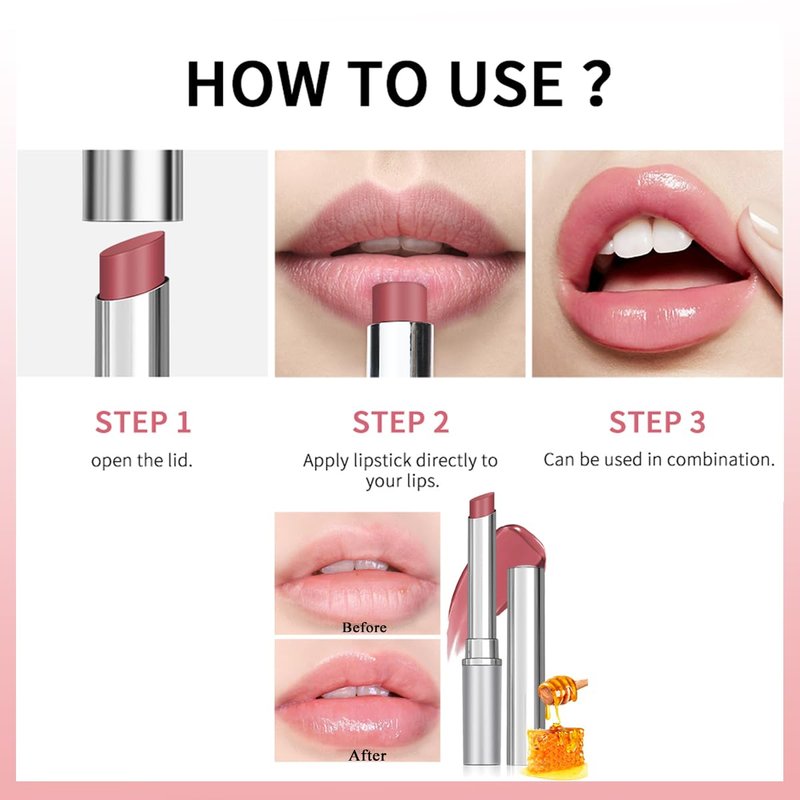 HOW TO USE ?

STEP 1
open the lid.

STEP 2
Apply lipstick directly to your lips.

STEP 3
Can be used in combination.

Before

After