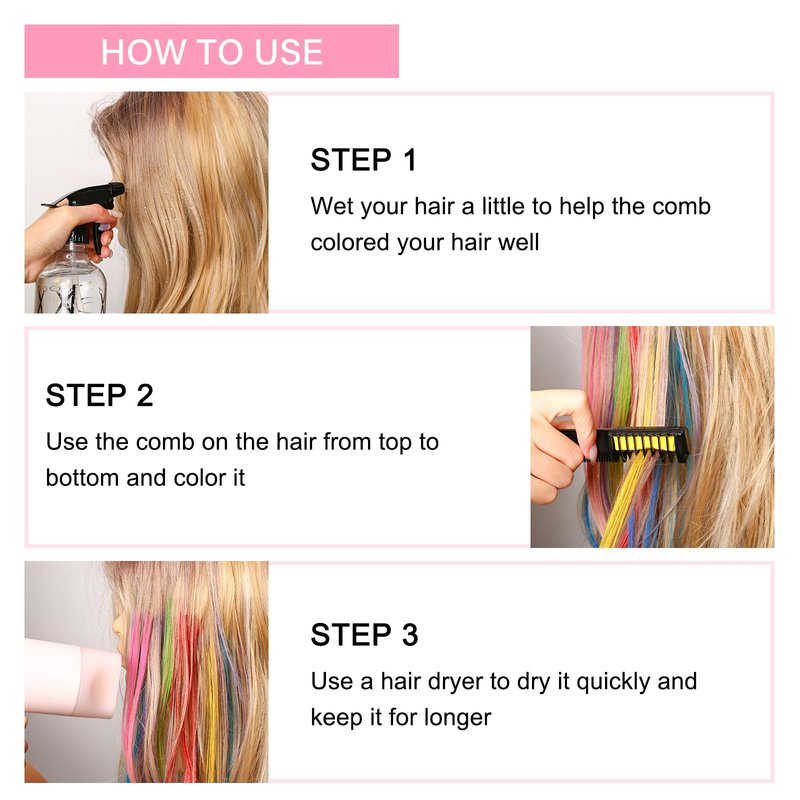 HOW TO USE

STEP 1

Wet your hair a little to help the comb colored your hair well

STEP 2

Use the comb on the hair from top to bottom and color it

STEP 3

Use a hair dryer to dry it quickly and keep it for longer