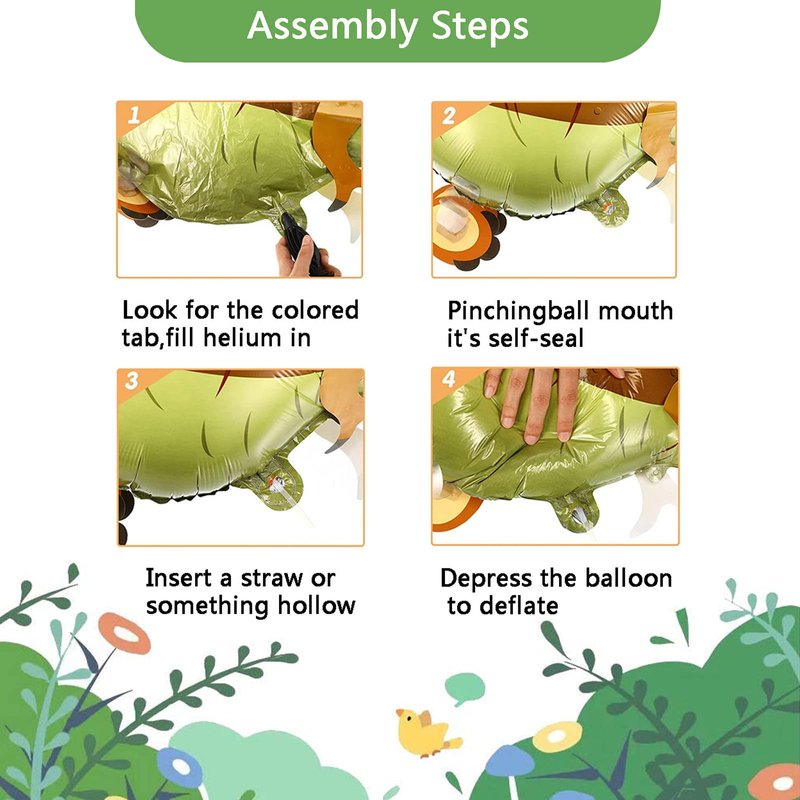 Assembly Steps

1

Look for the colored tab,fill helium in

2

Pinchingball mouth it's self-seal

3

Insert a straw or something hollow

4

Depress the balloon to deflate