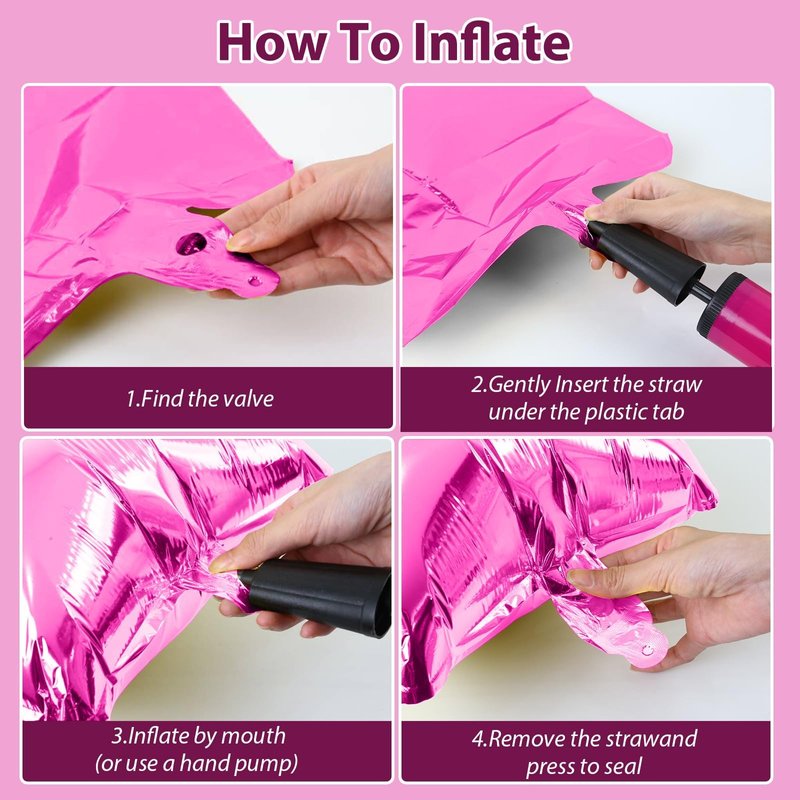 How To Inflate

1.Find the valve

2.Gently Insert the straw under the plastic tab

3.Inflate by mouth (or use a hand pump)

4.Remove the strawand press to seal