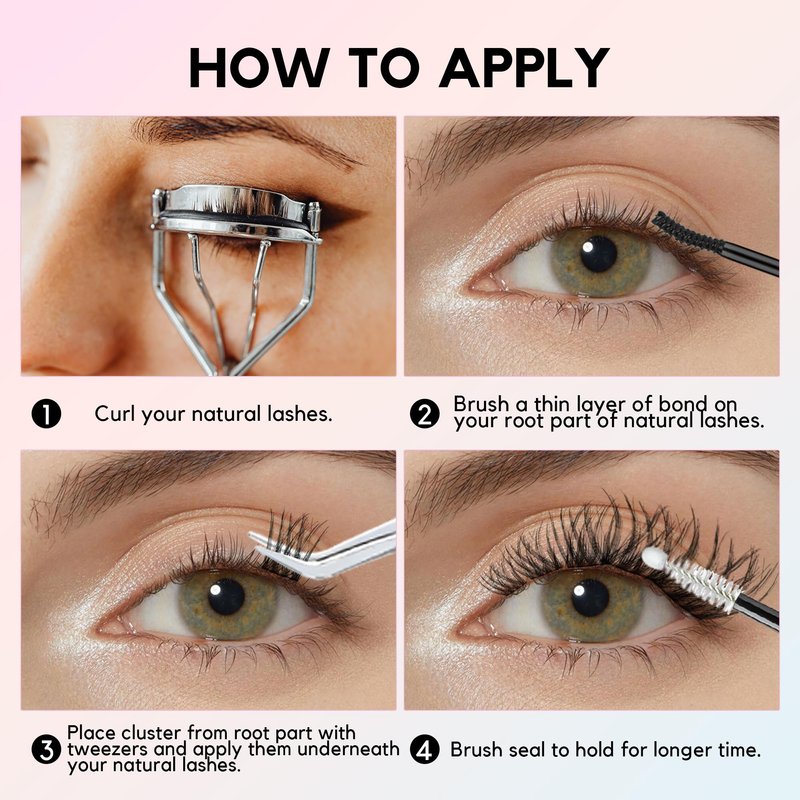 HOW TO APPLY

1 Curl your natural lashes.

2 Brush a thin layer of bond on your root part of natural lashes.

3 Place cluster from root part with tweezers and apply them underneath your natural lashes.

4 Brush seal to hold for longer time.