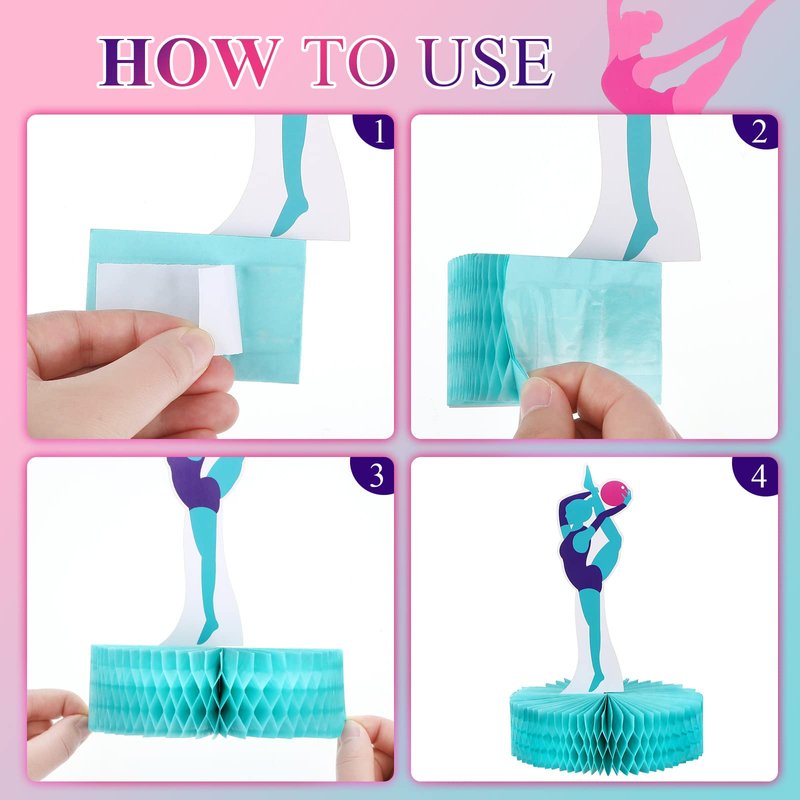 HOW TO USE

1

2

3

4